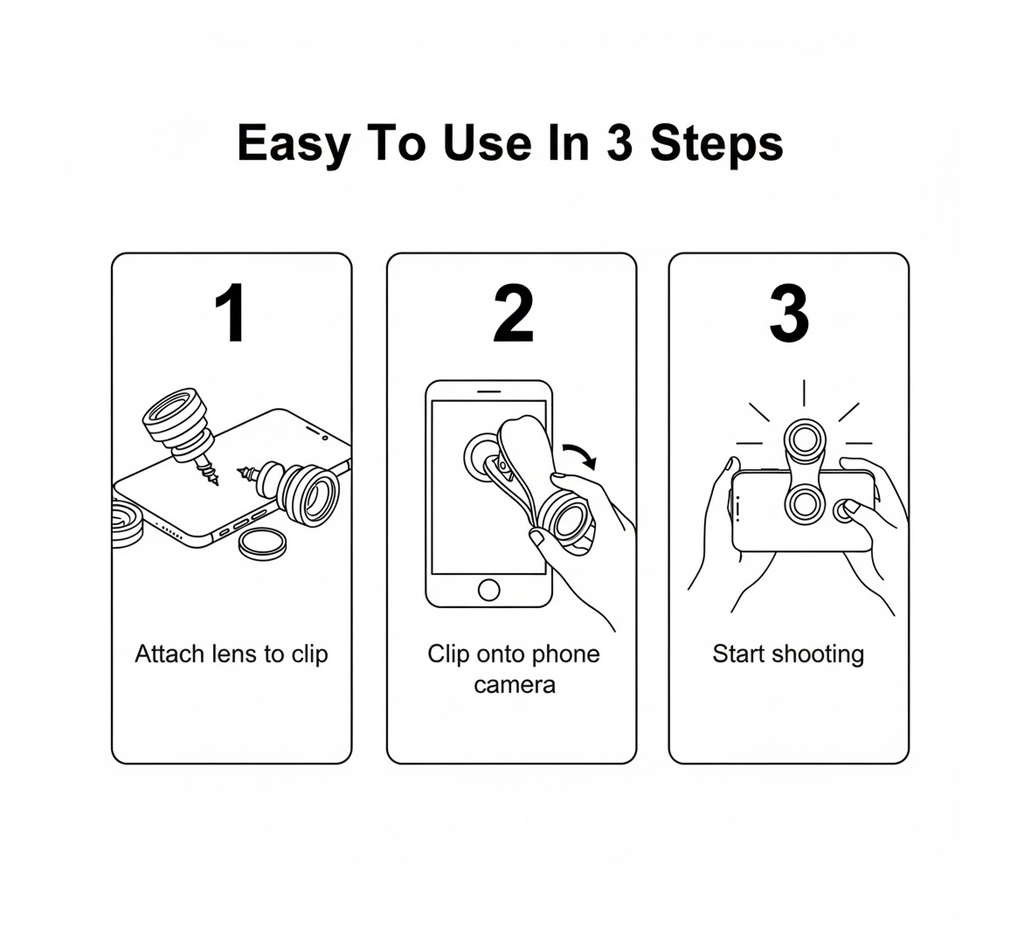 Easy To Use In 3 Steps

1

Attach lens to clip

2

Clip onto phone camera

3

Start shooting