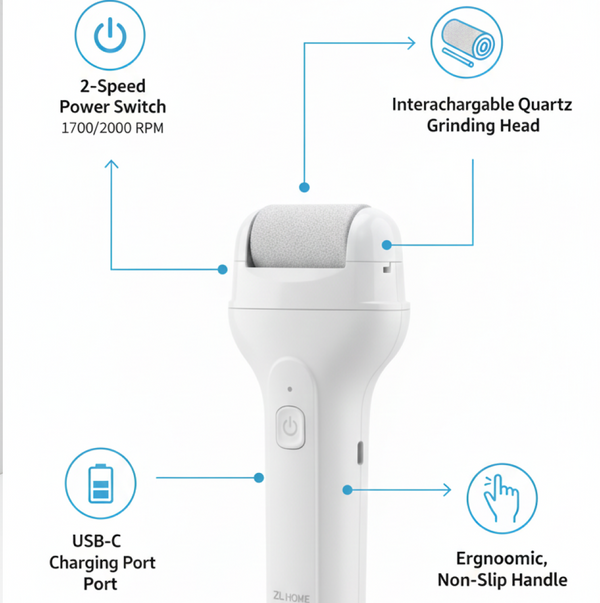 2-Speed
Power Switch
1700/2000 RPM

Interachargable Quartz
Grinding Head

USB-C
Charging Port
Port

Ergnoomic,
Non-Slip Handle

ZL HOME