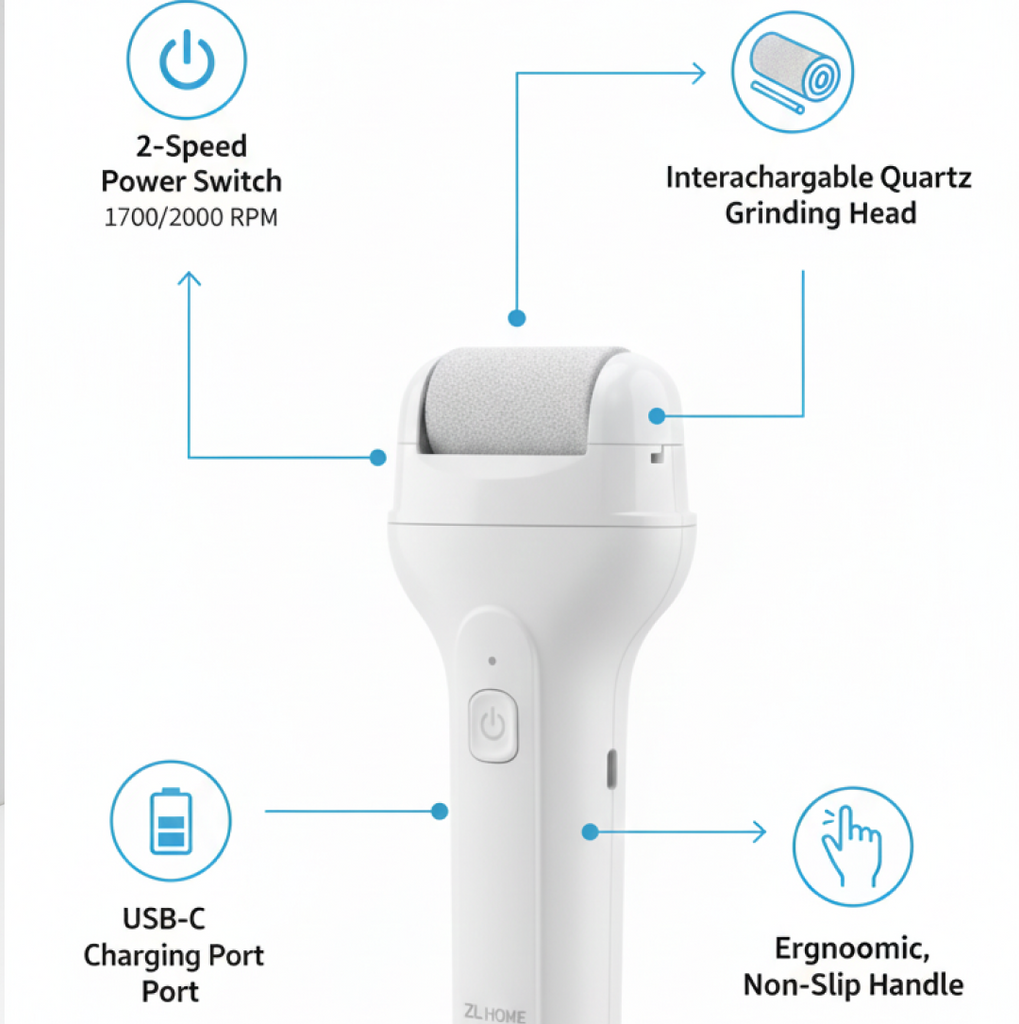 2-Speed
Power Switch
1700/2000 RPM

Interachargable Quartz
Grinding Head

USB-C
Charging Port
Port

Ergnoomic,
Non-Slip Handle

ZL HOME