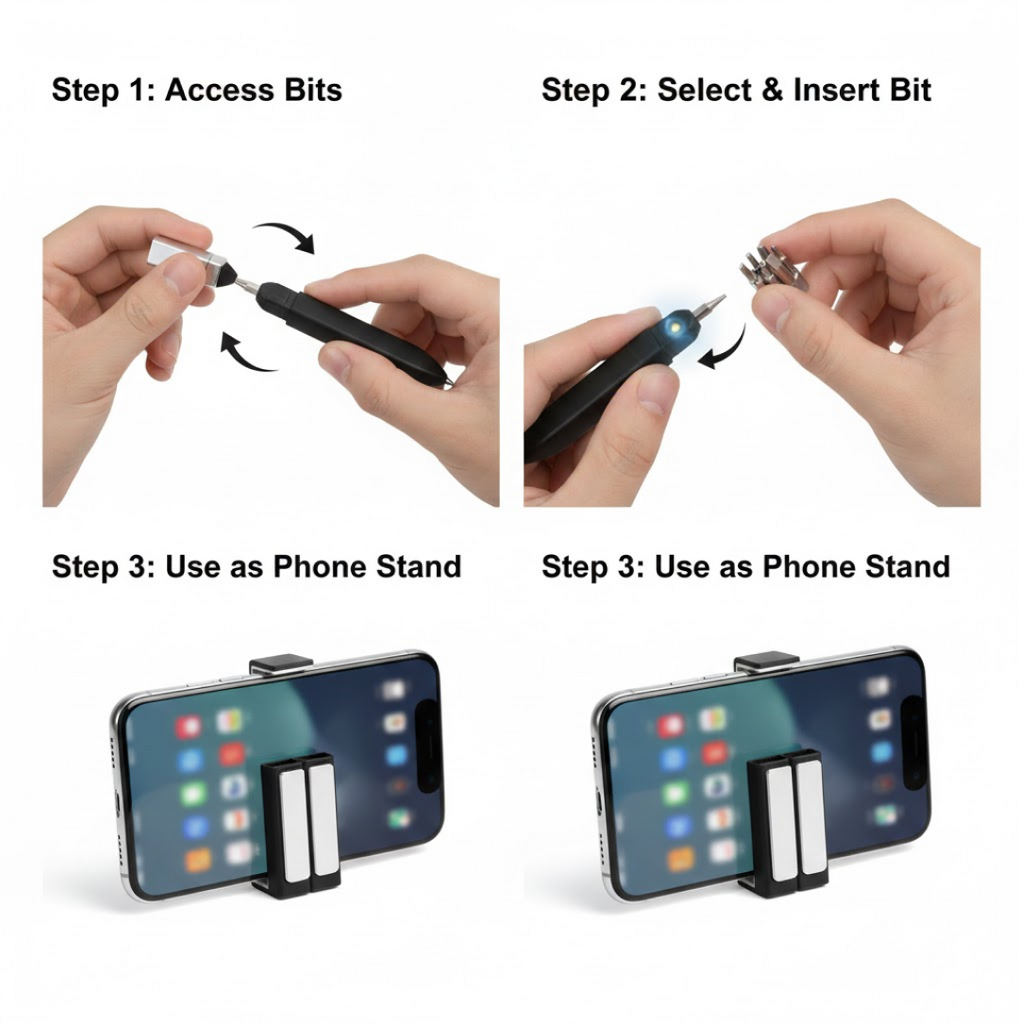 Step 1: Access Bits

Step 2: Select & Insert Bit

Step 3: Use as Phone Stand

Step 3: Use as Phone Stand